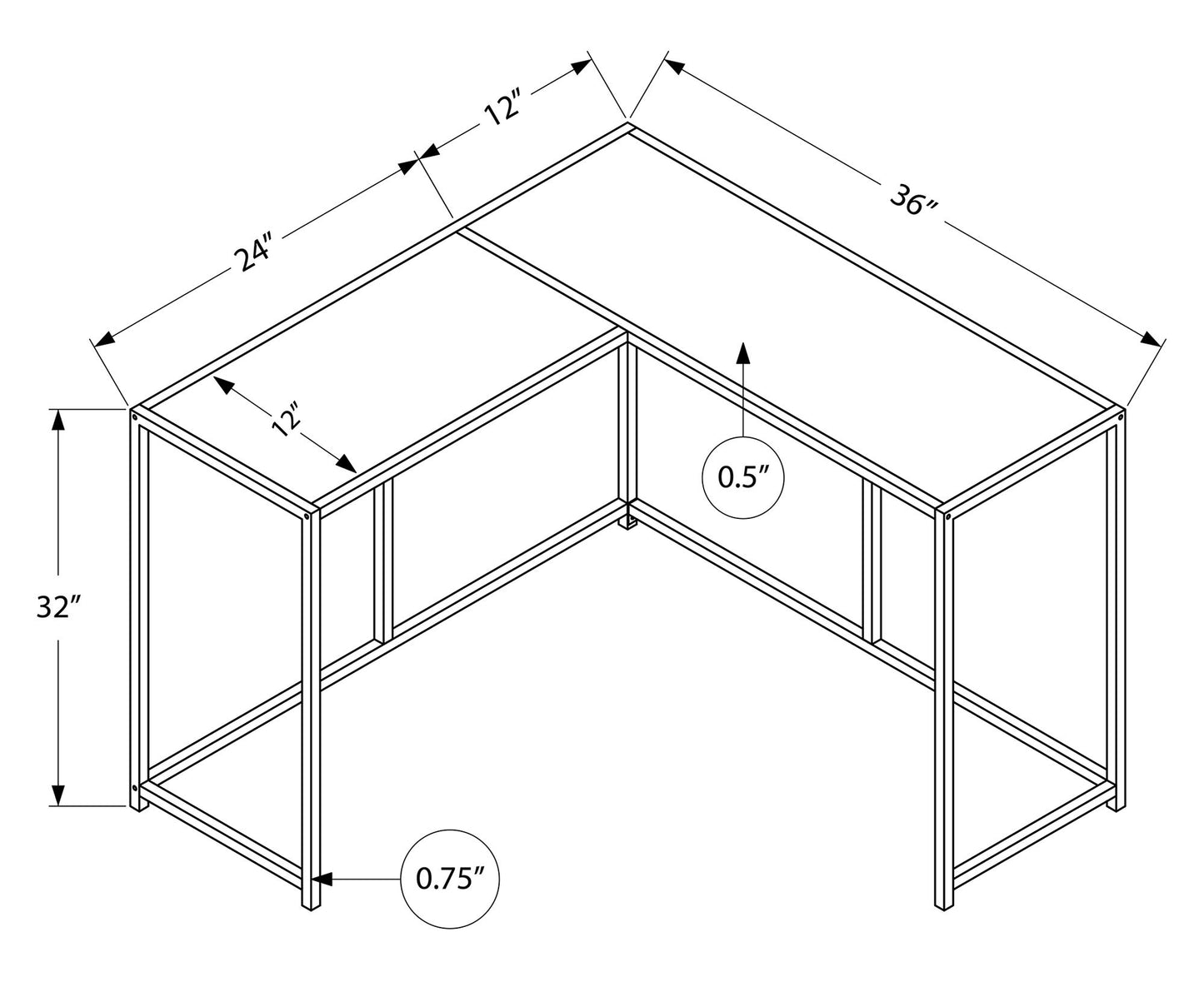 12″
36″
24″
12″
0.5″
32″
0.75″