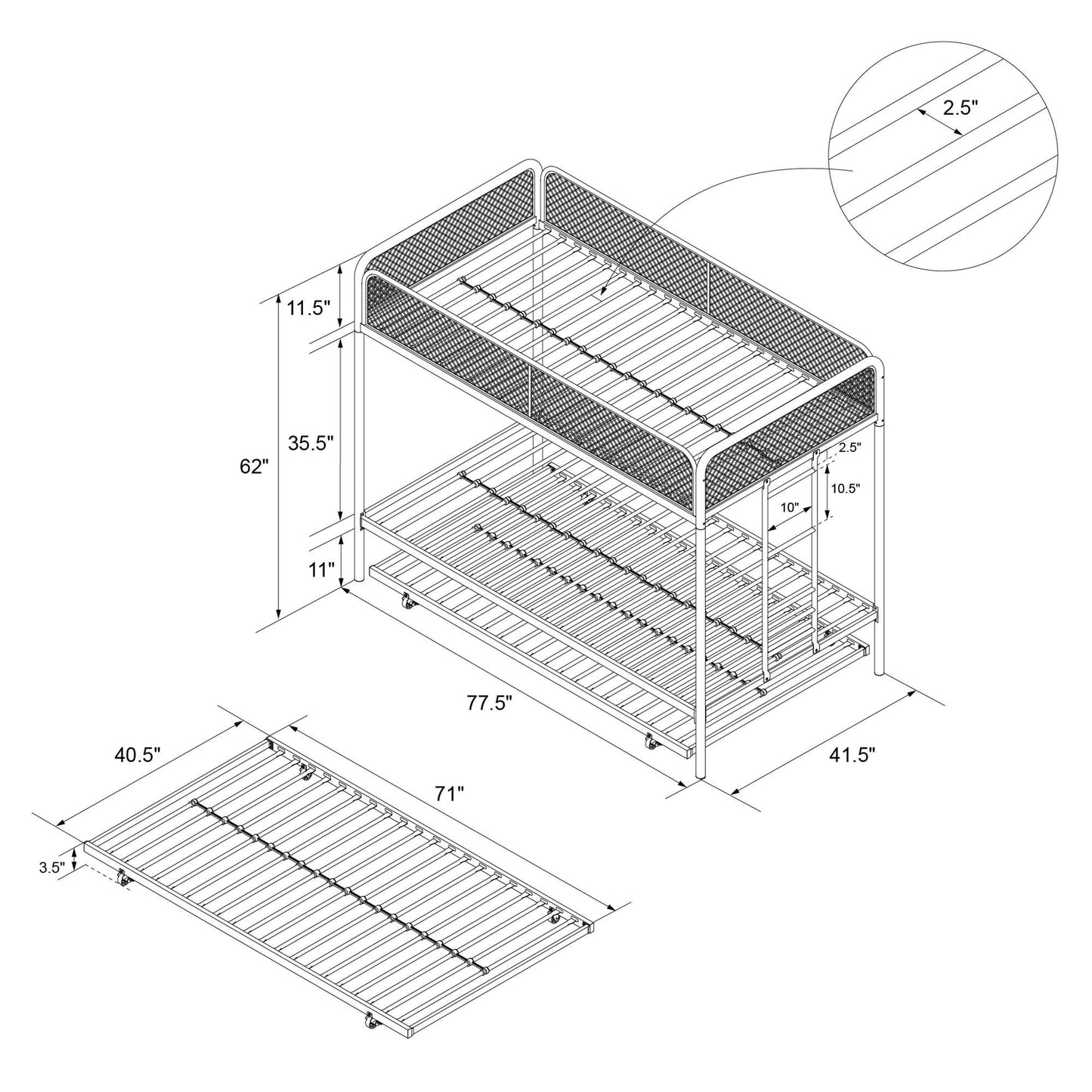 2.5"

11.5"

35.5"

62"

11"

2.5"

10.5"

10"

77.5"

41.5"

40.5"

71"

3.5"