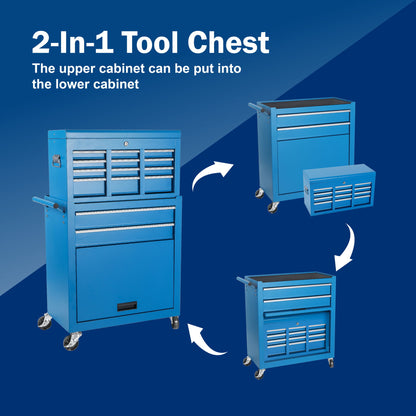 2-In-1 Tool Chest
The upper cabinet can be put into the lower cabinet