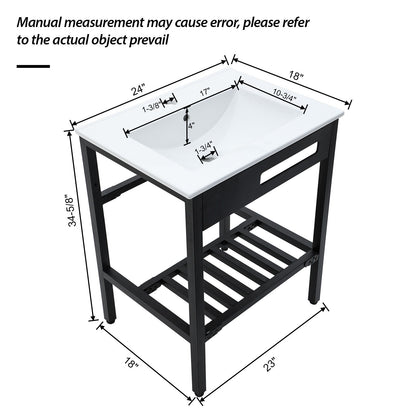 Manual measurement may cause error, please refer to the actual object prevail

24"

18"

17"

10-3/4"

1-3/8"

4"

1-3/4"

34-5/8"

18"

23"