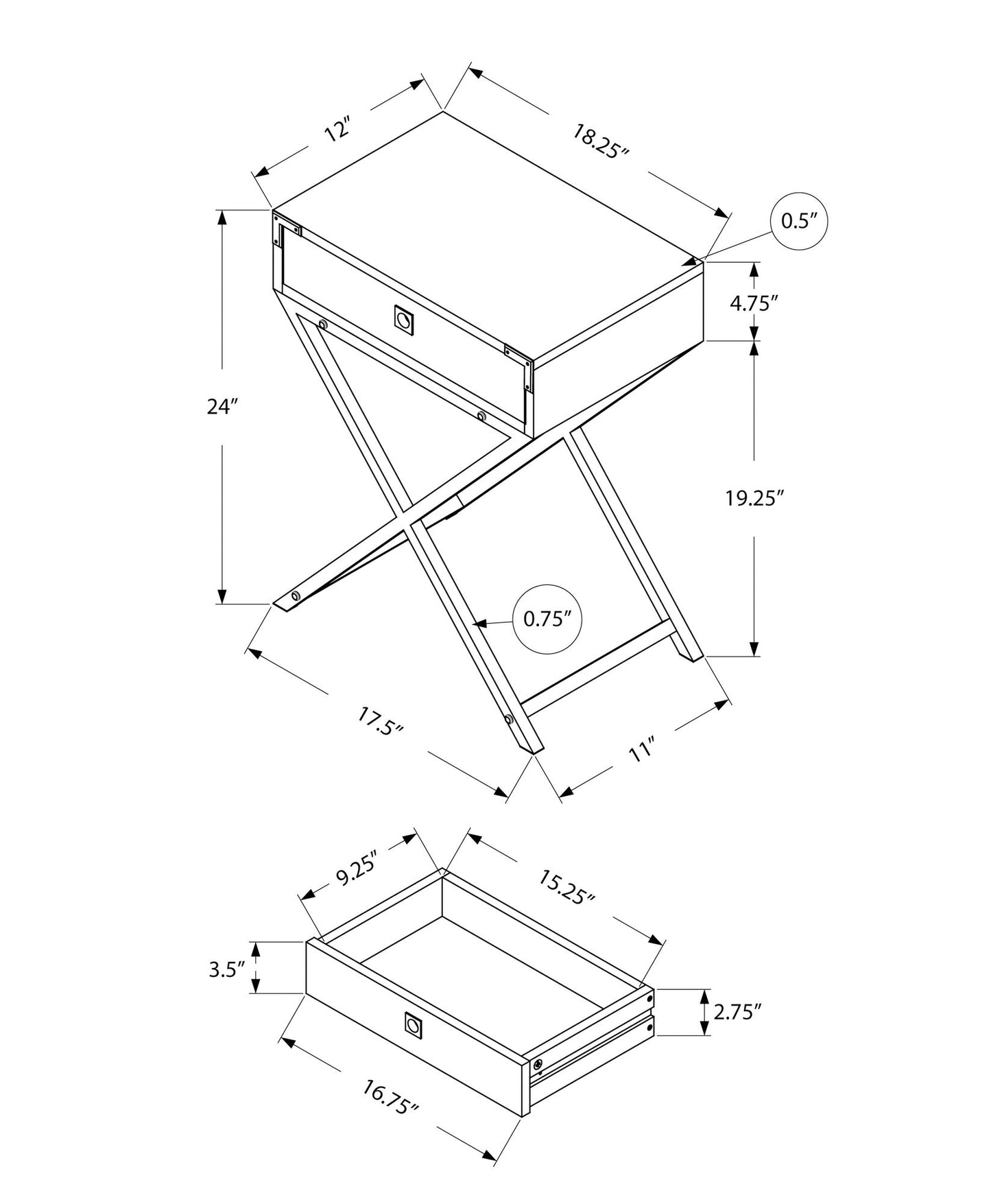 12″
18.25″
0.5″
4.75″
24″
19.25″
0.75″
17.5″
11″
9.25″
15.25″
3.5″
2.75″
16.75″