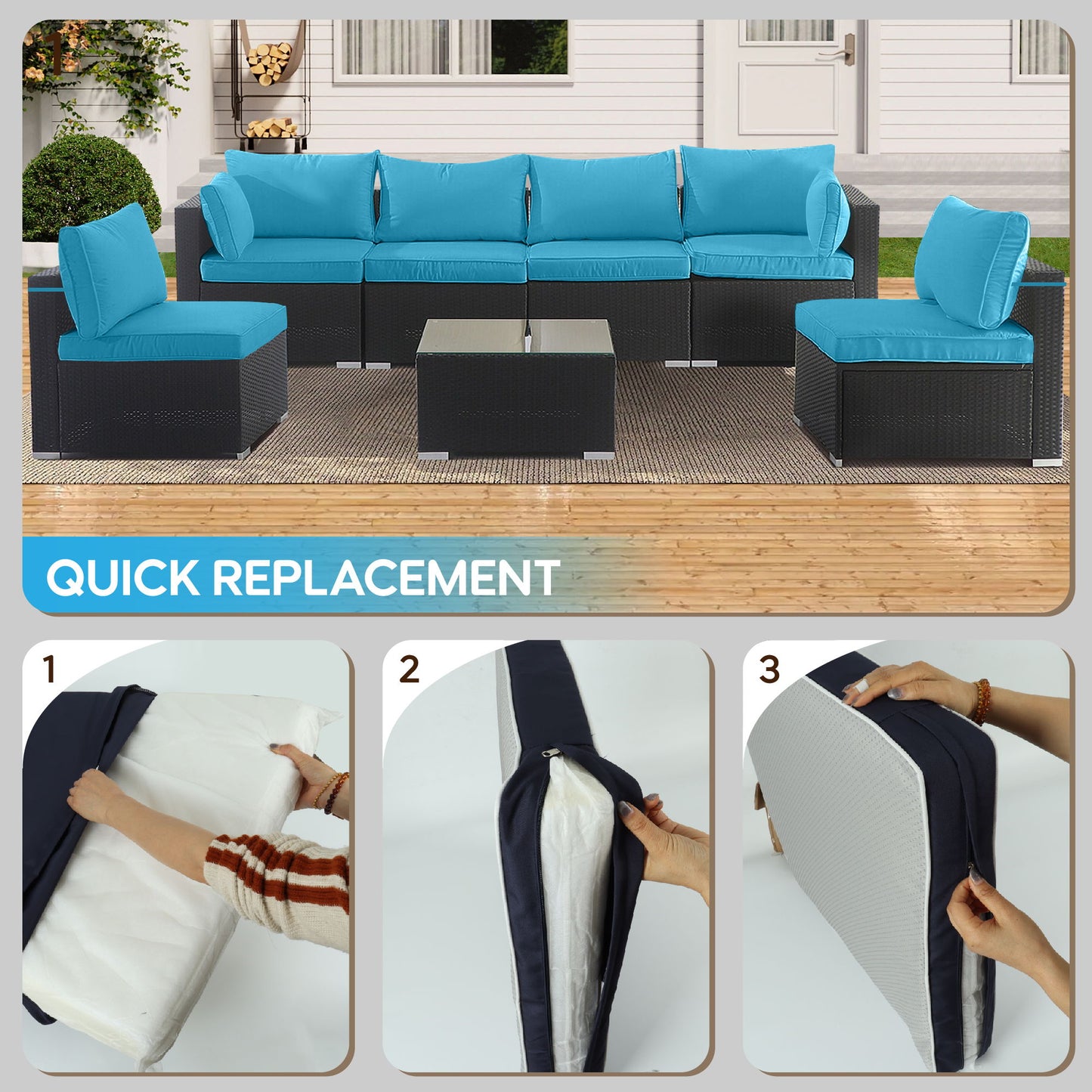 1

QUICK REPLACEMENT

1

2

3