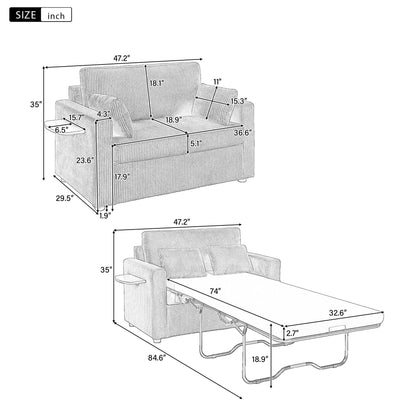 SIZE inch

47.2"
35"
18.1"
11"
15.3"
4.3"
15.7"
6.5"
18.9"
36.6"
5.1"
23.6"
17.9"
29.5"
1.9"

47.2"
35"
74"
32.6"
2.7"
18.9"
84.6"