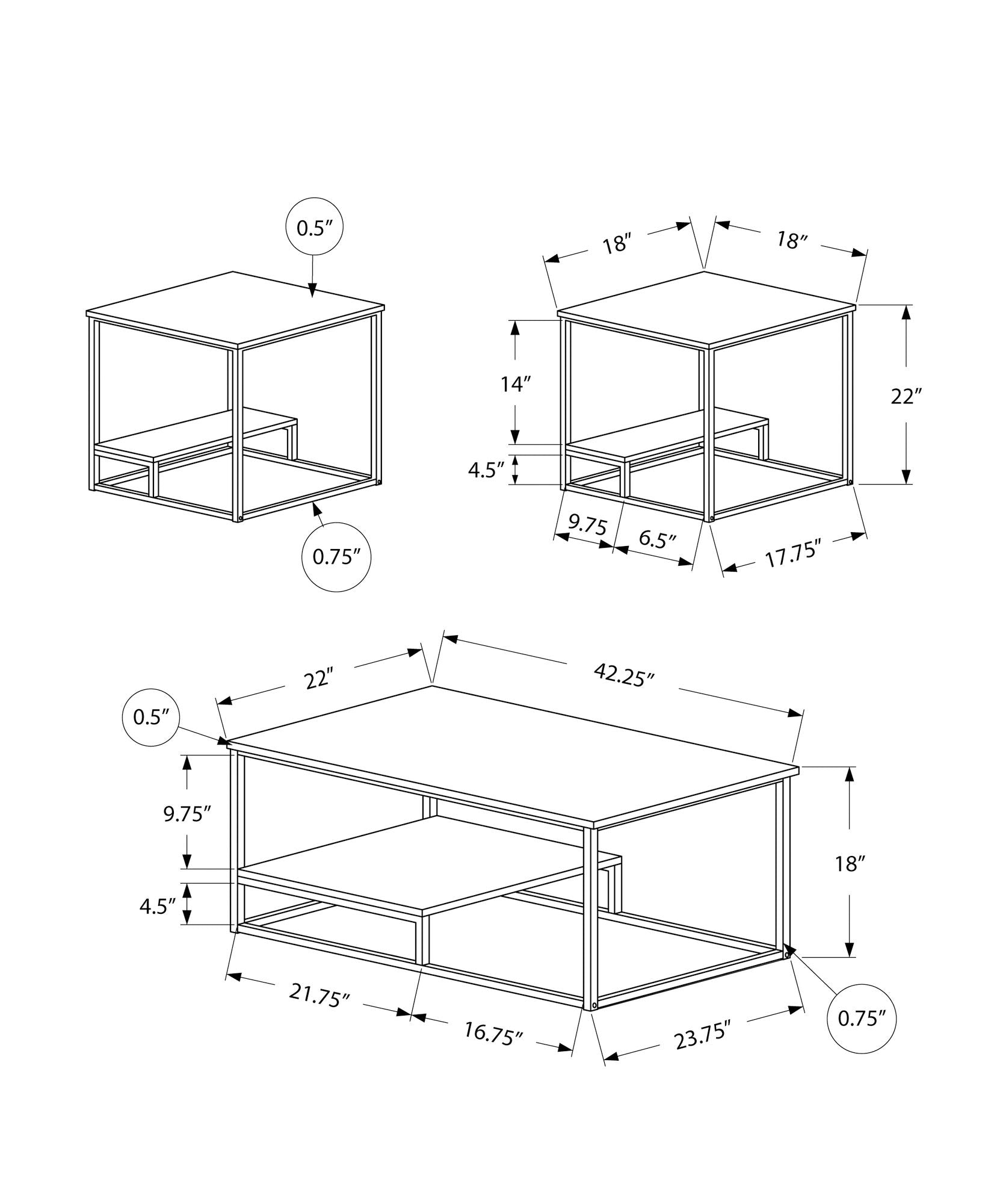 0.5″

0.75″

18″

18″

14″

22″

4.5″

9.75

6.5″

17.75″

22″

42.25″

0.5″

9.75″

18″

4.5″

21.75″

16.75″

23.75″

0.75″