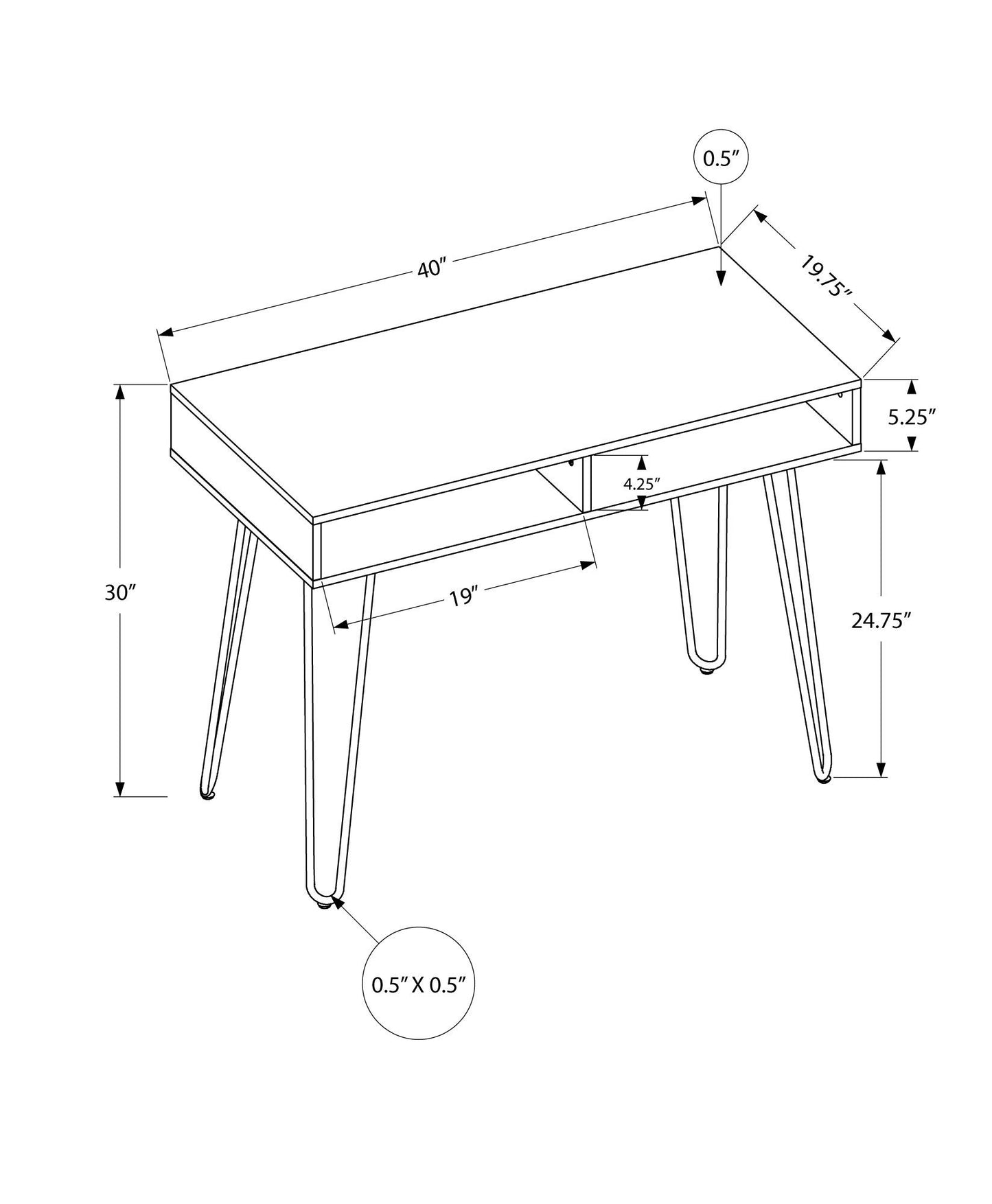 0.5″

40″

19.75″

5.25″

4.25″

30″

19″

24.75″

0.5″ X 0.5″